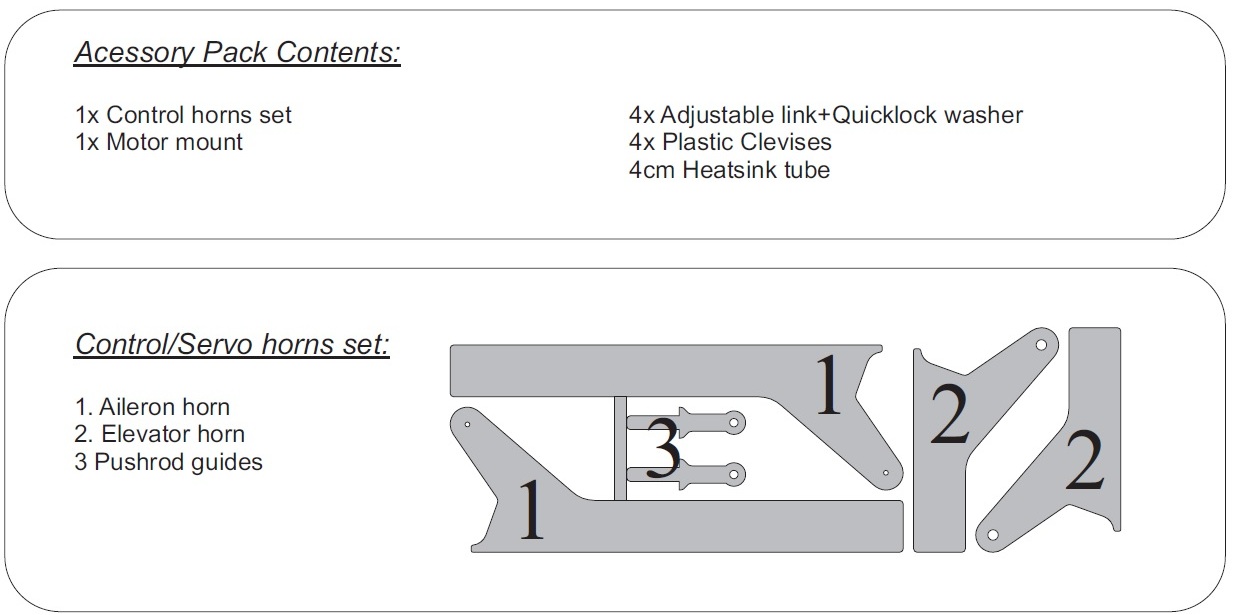 Acessory Pack Contents:

1x Control horns set
1x Motor mount

4x Adjustable link+Quicklock washer
4x Plastic Clevises
4cm Heatsink tube

Control/Servo horns set:

1. Aileron horn
2. Elevator horn
3 Pushrod guides

1
3
1
2
2