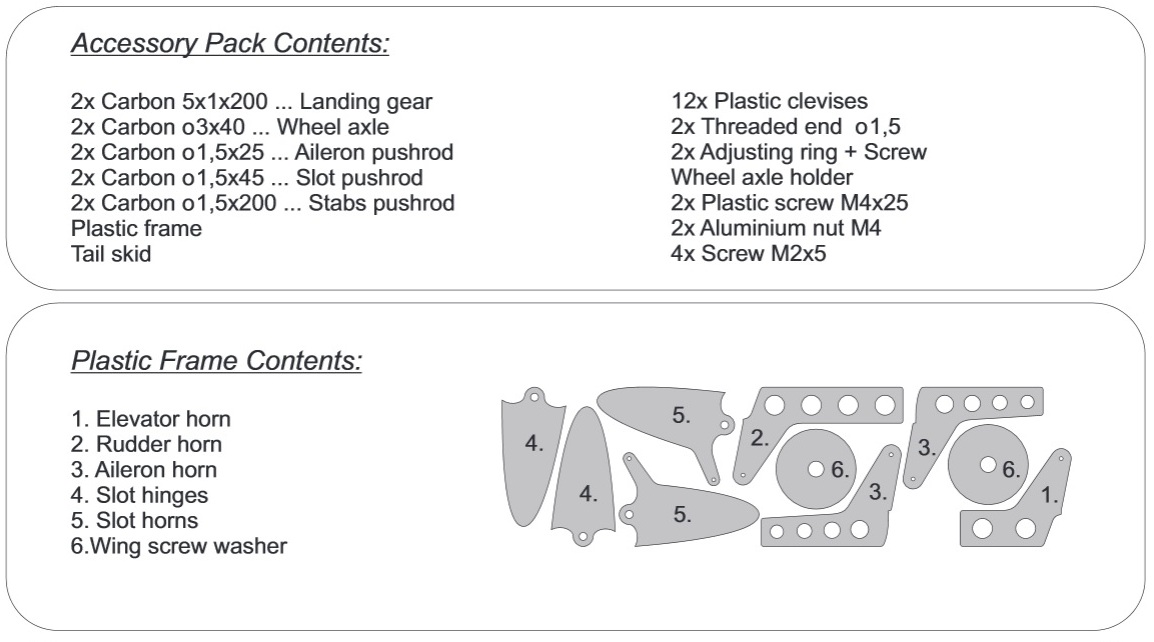 Accessory Pack Contents:

2x Carbon 5x1x200 ... Landing gear
2x Carbon o3x40 ... Wheel axle
2x Carbon o1,5x25 ... Aileron pushrod
2x Carbon o1,5x45 ... Slot pushrod
2x Carbon o1,5x200 ... Stabs pushrod
Plastic frame
Tail skid

12x Plastic clevises
2x Threaded end o1,5
2x Adjusting ring + Screw
Wheel axle holder
2x Plastic screw M4x25
2x Aluminium nut M4
4x Screw M2x5

Plastic Frame Contents:

1. Elevator horn
2. Rudder horn
3. Aileron horn
4. Slot hinges
5. Slot horns
6.Wing screw washer

4. 4. 5. 5. 2. 6. 3. 3. 6. 1.