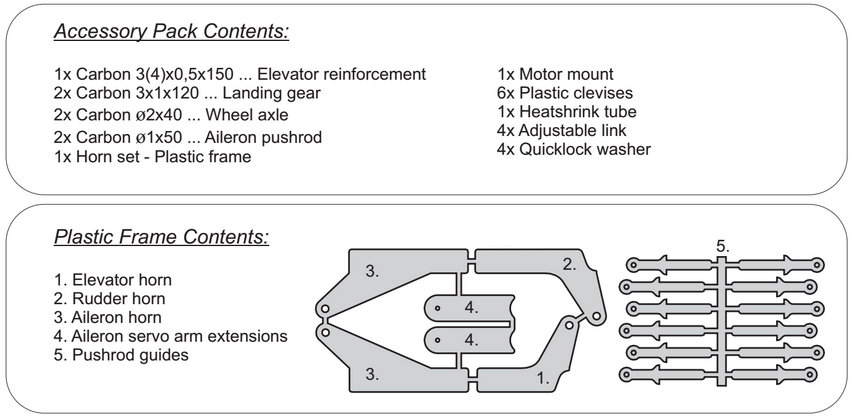 Accessory Pack Contents:

1x Carbon 3(4)x0,5x150 ... Elevator reinforcement
2x Carbon 3x1x120 ... Landing gear
2x Carbon ø2x40 ... Wheel axle
2x Carbon ø1x50 ... Aileron pushrod
1x Horn set - Plastic frame

1x Motor mount
6x Plastic clevises
1x Heatshrink tube
4x Adjustable link
4x Quicklock washer

Plastic Frame Contents:

1. Elevator horn
2. Rudder horn
3. Aileron horn
4. Aileron servo arm extensions
5. Pushrod guides

3.
2.
4.
4.
3.
1.
5.